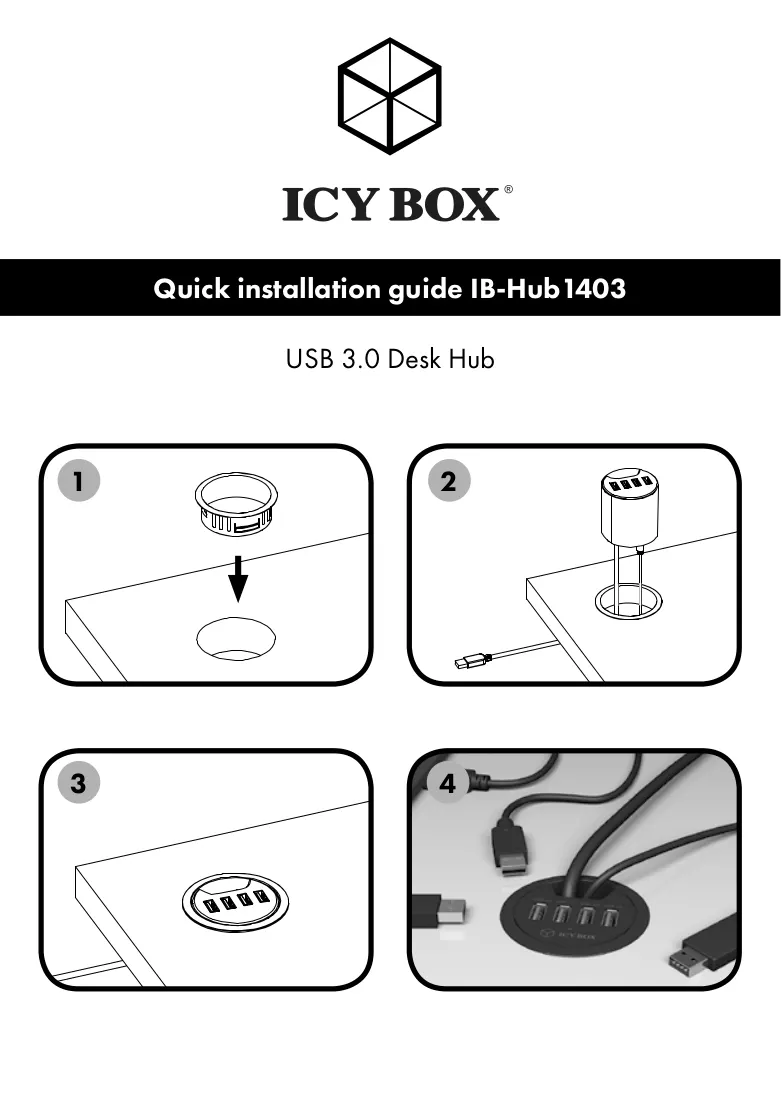 ICY BOX®

Quick installation guide IB-Hub1403

USB 3.0 Desk Hub

1

2

3

4